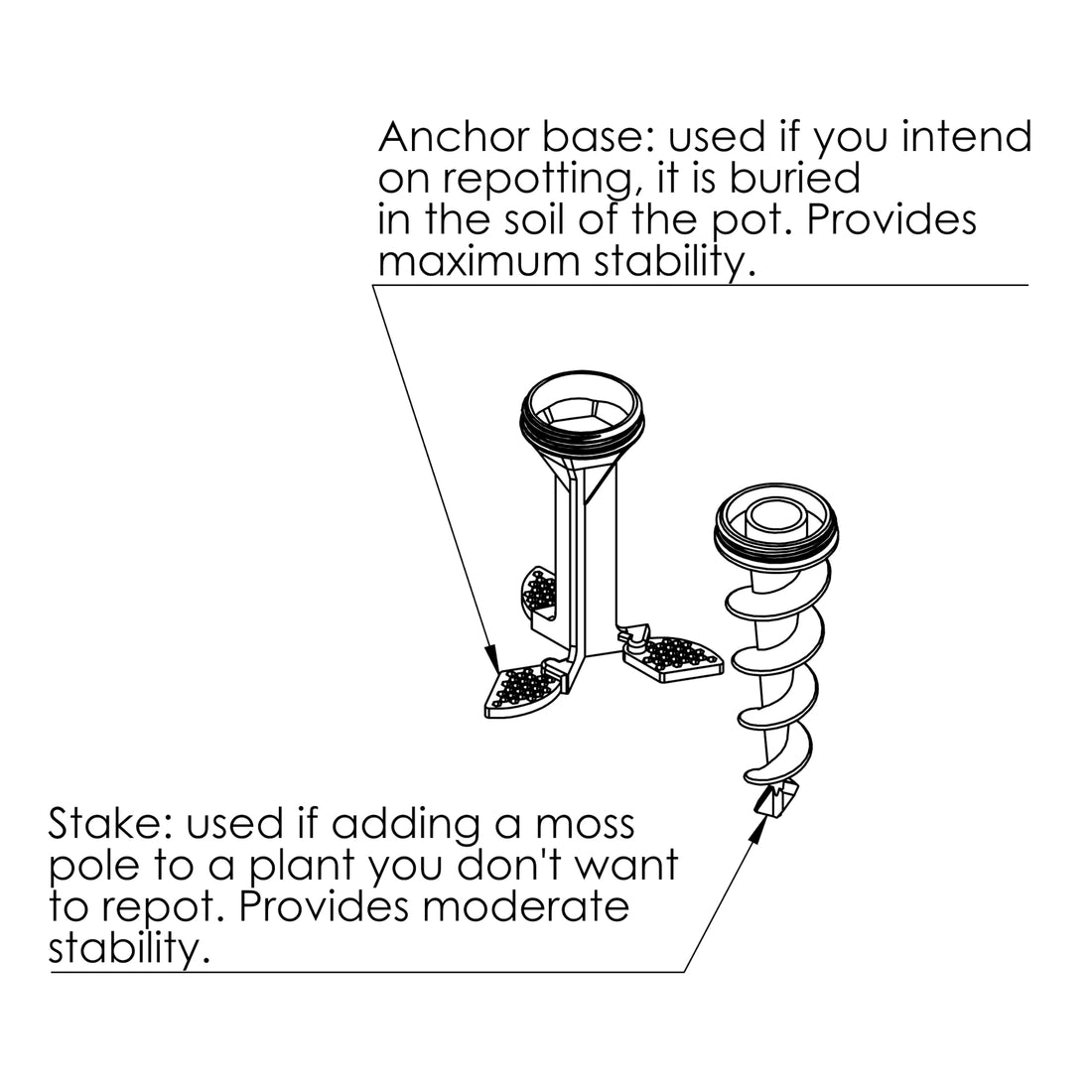 Anchor base: used if you intend on repotting, it is buried in the soil of the pot. Provides maximum stability.

Stake: used if adding a moss pole to a plant you don't want to repot. Provides moderate stability.