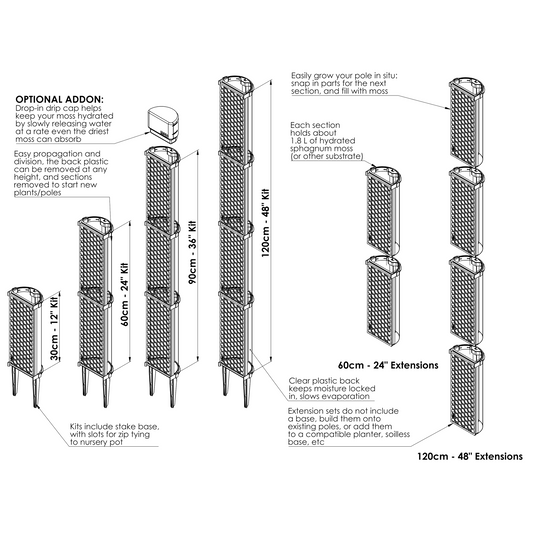 OPTIONAL ADDON:
Drop-in drip cap helps keep your moss hydrated by slowly releasing water at a rate even the driest moss can absorb

Easy propagation and division, the back plastic can be removed at any height, and sections removed to start new plants/poles

30cm - 12" Kit

60cm - 24" Kit

90cm - 36" Kit

120cm - 48" Kit

Kits include stake base, with slots for zip tying to nursery pot

Easily grow your pole in situ: snap in parts for the next section, and fill with moss

Each section holds about 1.8 L of hydrated sphagnum moss (or other substrate)

60cm - 24" Extensions

Clear plastic back keeps moisture locked in, slows evaporation

Extension sets do not include a base, build them onto existing poles, or add them to a compatible planter, soilless base, etc

120cm - 48" Extensions