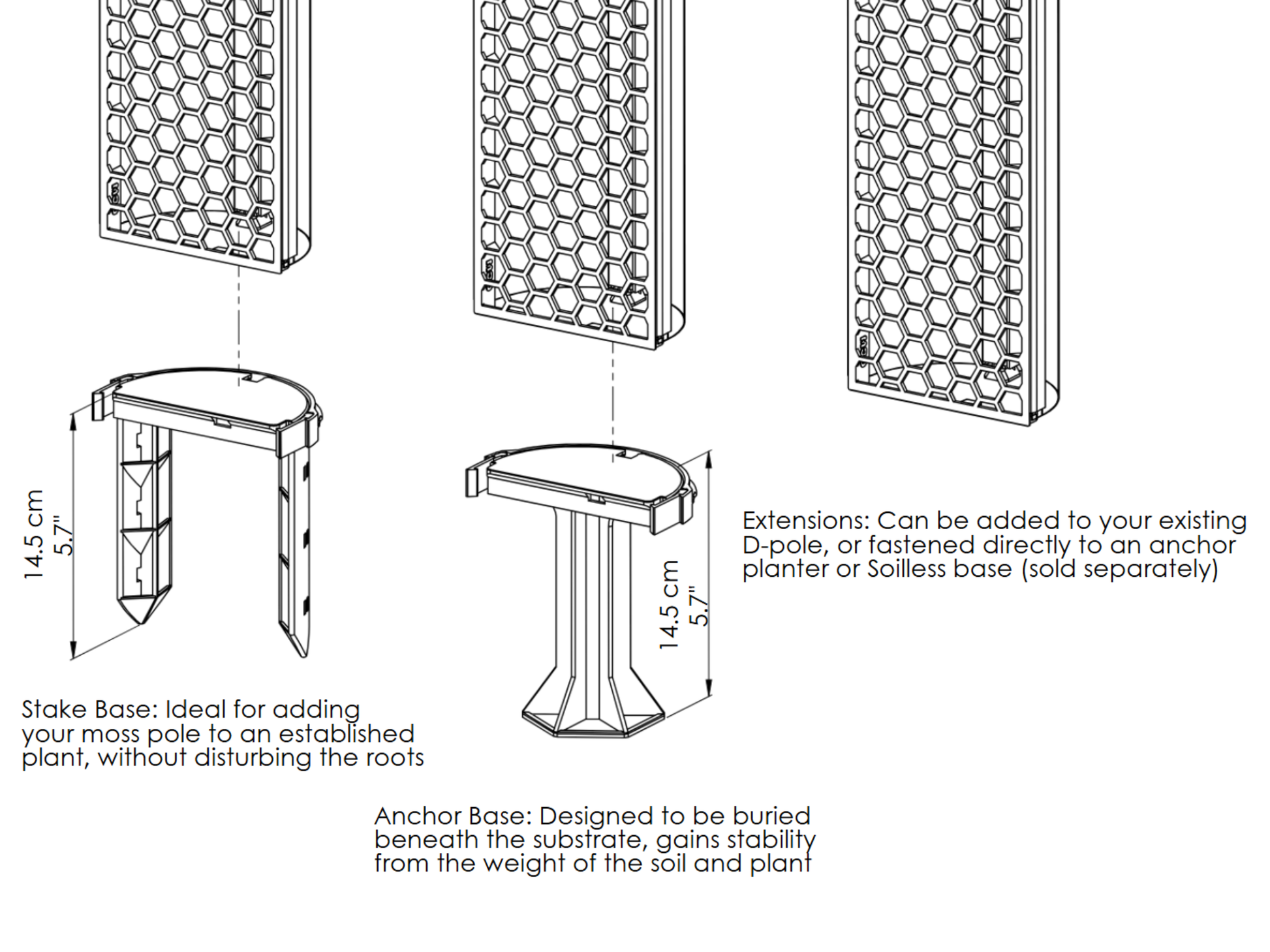 14.5 cm
5.7"

Stake Base: Ideal for adding your moss pole to an established plant, without disturbing the roots

14.5 cm
5.7"

Anchor Base: Designed to be buried beneath the substrate, gains stability from the weight of the soil and plant

Extensions: Can be added to your existing D-pole, or fastened directly to an anchor planter or Soilless base (sold separately)