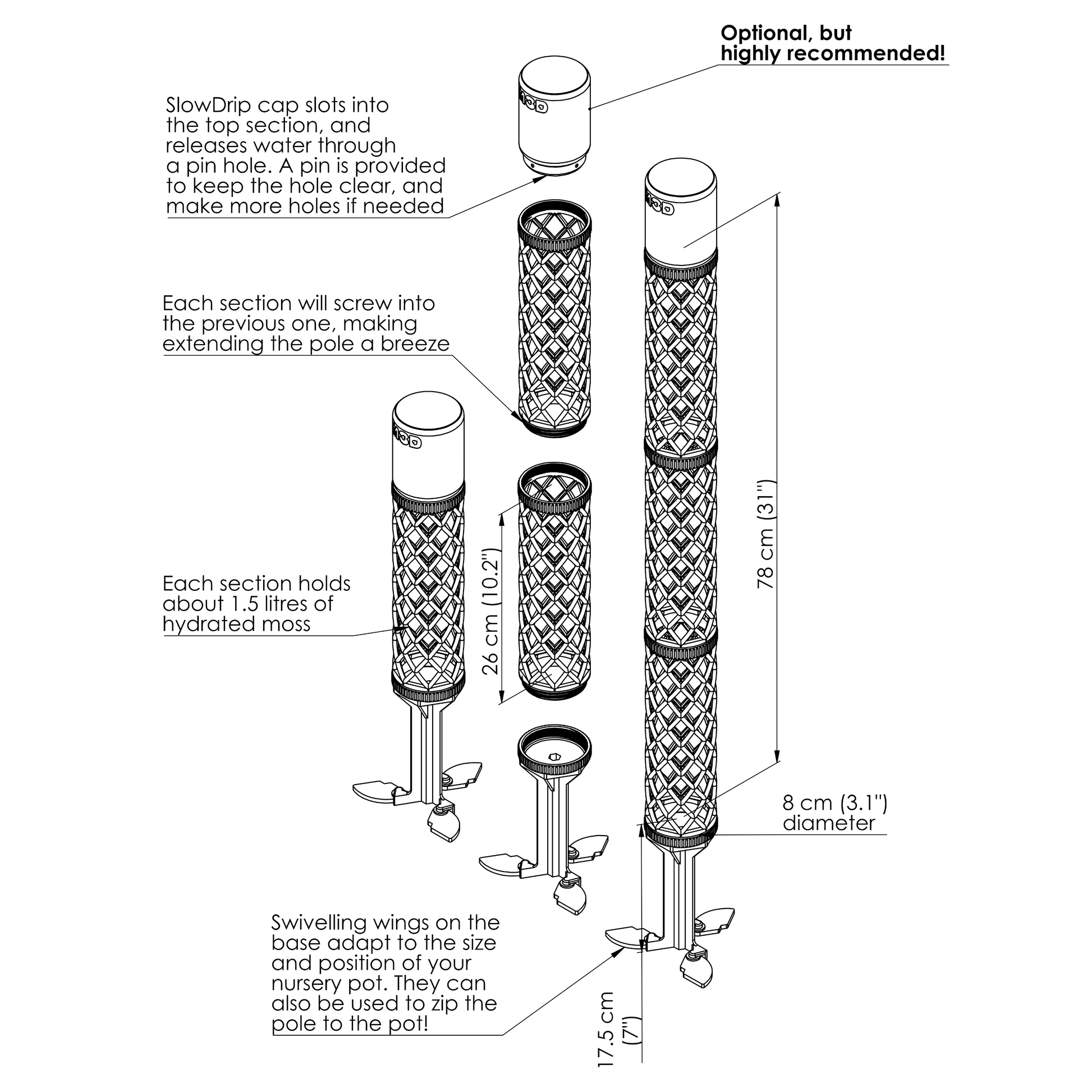 Optional, but highly recommended!

SlowDrip cap slots into the top section, and releases water through a pin hole. A pin is provided to keep the hole clear, and make more holes if needed

Each section will screw into the previous one, making extending the pole a breeze

Each section holds about 1.5 litres of hydrated moss

26 cm (10.2")

78 cm (31")

8 cm (3.1") diameter

Swivelling wings on the base adapt to the size and position of your nursery pot. They can also be used to zip the pole to the pot!

17.5 cm (7")