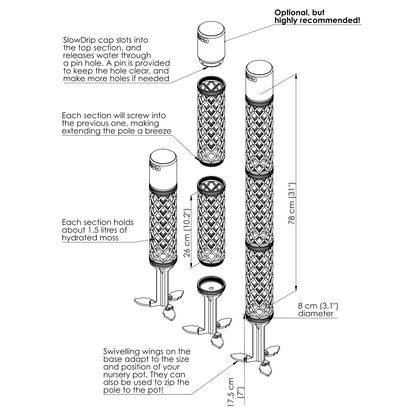 Optional, but highly recommended!

SlowDrip cap slots into the top section, and releases water through a pin hole. A pin is provided to keep the hole clear, and make more holes if needed

Each section will screw into the previous one, making extending the pole a breeze

Each section holds about 1.5 litres of hydrated moss

26 cm (10.2")

78 cm (31")

8 cm (3.1") diameter

Swivelling wings on the base adapt to the size and position of your nursery pot. They can also be used to zip the pole to the pot!

17.5 cm (7")